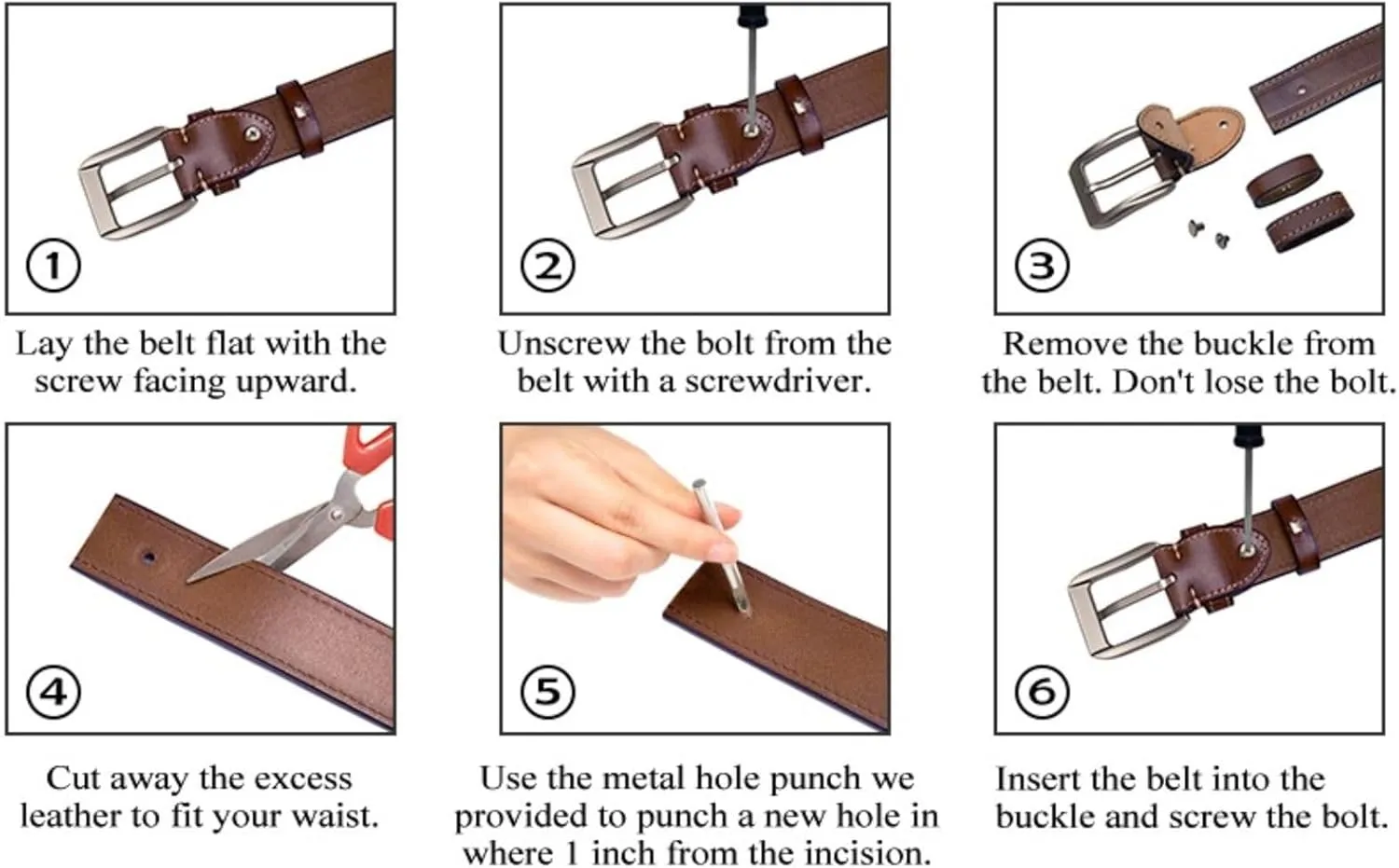 ①

Lay the belt flat with the screw facing upward.

②

Unscrew the bolt from the belt with a screwdriver.

③

Remove the buckle from the belt. Don't lose the bolt.

④

Cut away the excess leather to fit your waist.

⑤

Use the metal hole punch we provided to punch a new hole in where 1 inch from the incision.

⑥

Insert the belt into the buckle and screw the bolt.